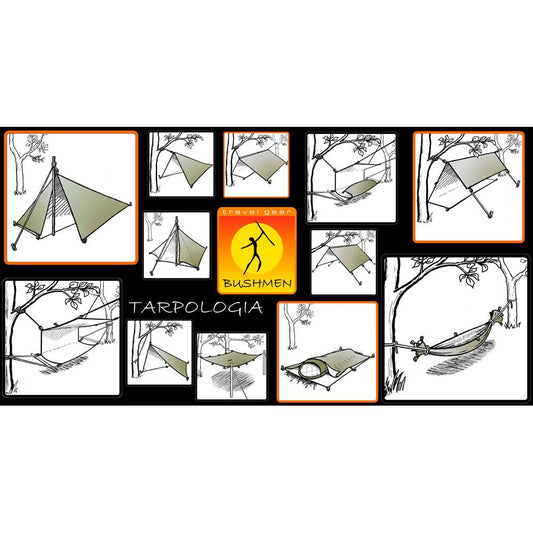 travel gear
BUSHMEN
TARPOLOGIA